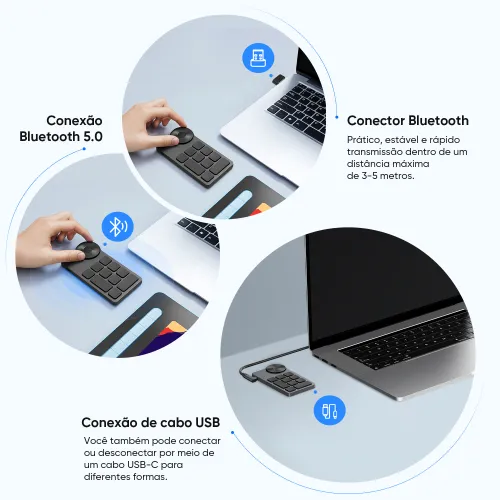 Conexão Bluetooth 5.0

Conector Bluetooth

Prático, estável e rápido transmissão dentro de um distância máxima de 3-5 metros.

Conexão de cabo USB

Você também pode conectar ou desconectar por meio de um cabo USB-C para diferentes formas.