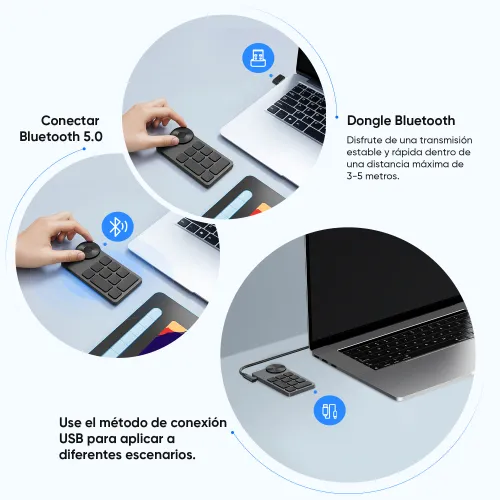 Conectar Bluetooth 5.0

Dongle Bluetooth

Disfrute de una transmisión estable y rápida dentro de una distancia máxima de 3-5 metros.

Use el método de conexión USB para aplicar a diferentes escenarios.