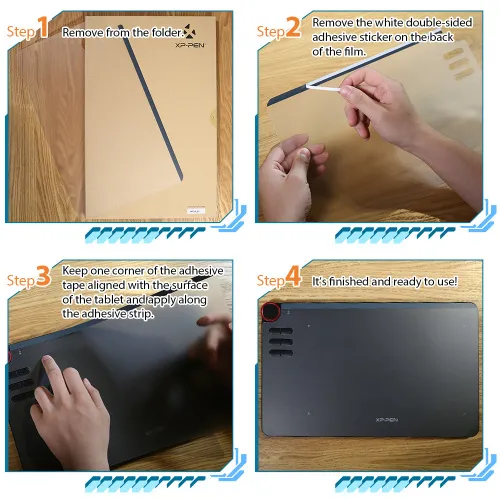 Step 1 Remove from the folder.

XP-PEN

Step 2 Remove the white double-sided adhesive sticker on the back of the film.

Step 3 Keep one corner of the adhesive tape aligned with the surface of the tablet and apply along the adhesive strip.

Step 4 It's finished and ready to use!

XP-PEN