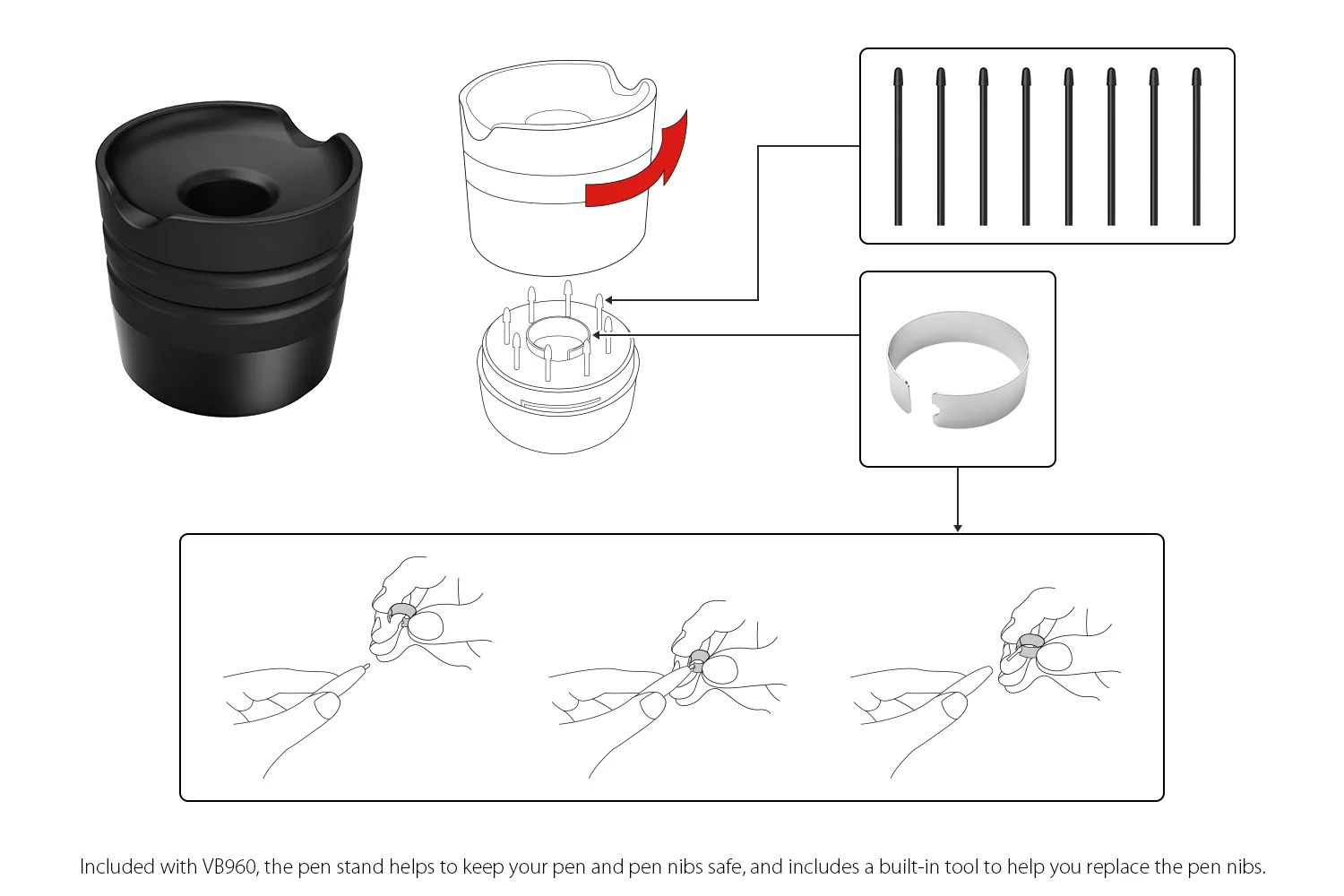 Included with VB960, the pen stand helps to keep your pen and pen nibs safe, and includes a built-in tool to help you replace the pen nibs.