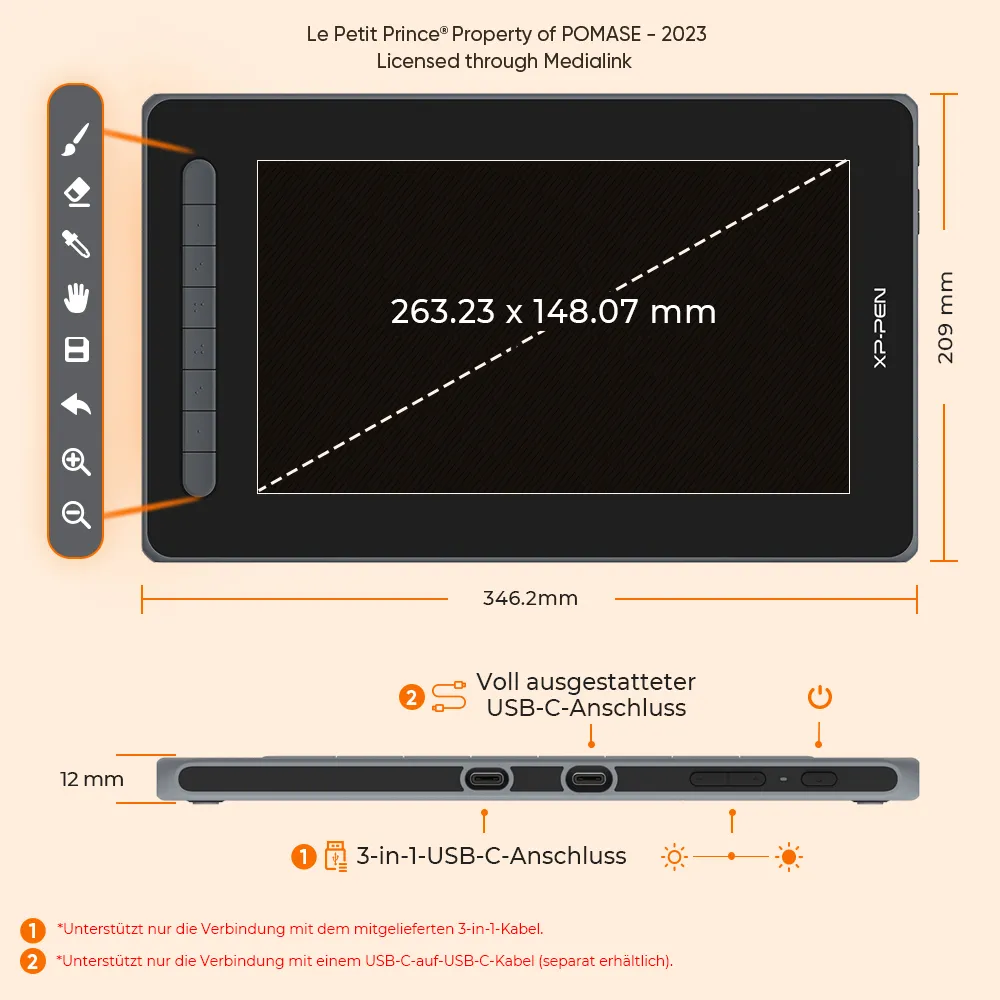 Le Petit Prince® Property of POMASE - 2023
Licensed through Medialink

263.23 x 148.07 mm

XP-PEN

209 mm

346.2mm

2 Voll ausgestatteter USB-C-Anschluss

12 mm

1 3-in-1-USB-C-Anschluss

1 *Unterstützt nur die Verbindung mit dem mitgelieferten 3-in-1-Kabel.

2 *Unterstützt nur die Verbindung mit einem USB-C-auf-USB-C-Kabel (separat erhältlich).