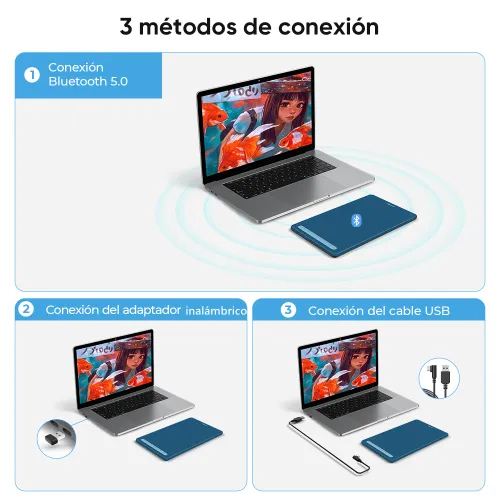 3 métodos de conexión

1 Conexión Bluetooth 5.0

2 Conexión del adaptador inalámbrico

3 Conexión del cable USB