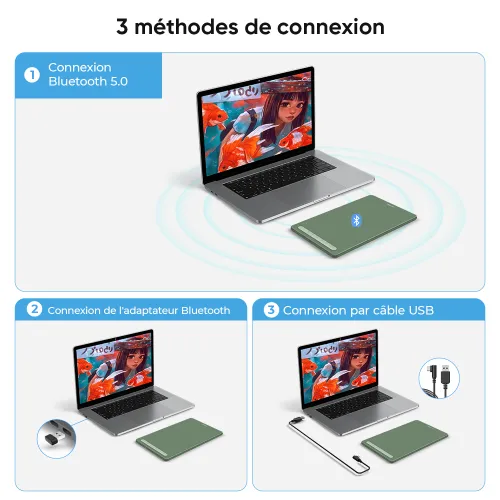 3 méthodes de connexion

1 Connexion Bluetooth 5.0

2 Connexion de l'adaptateur Bluetooth

3 Connexion par câble USB