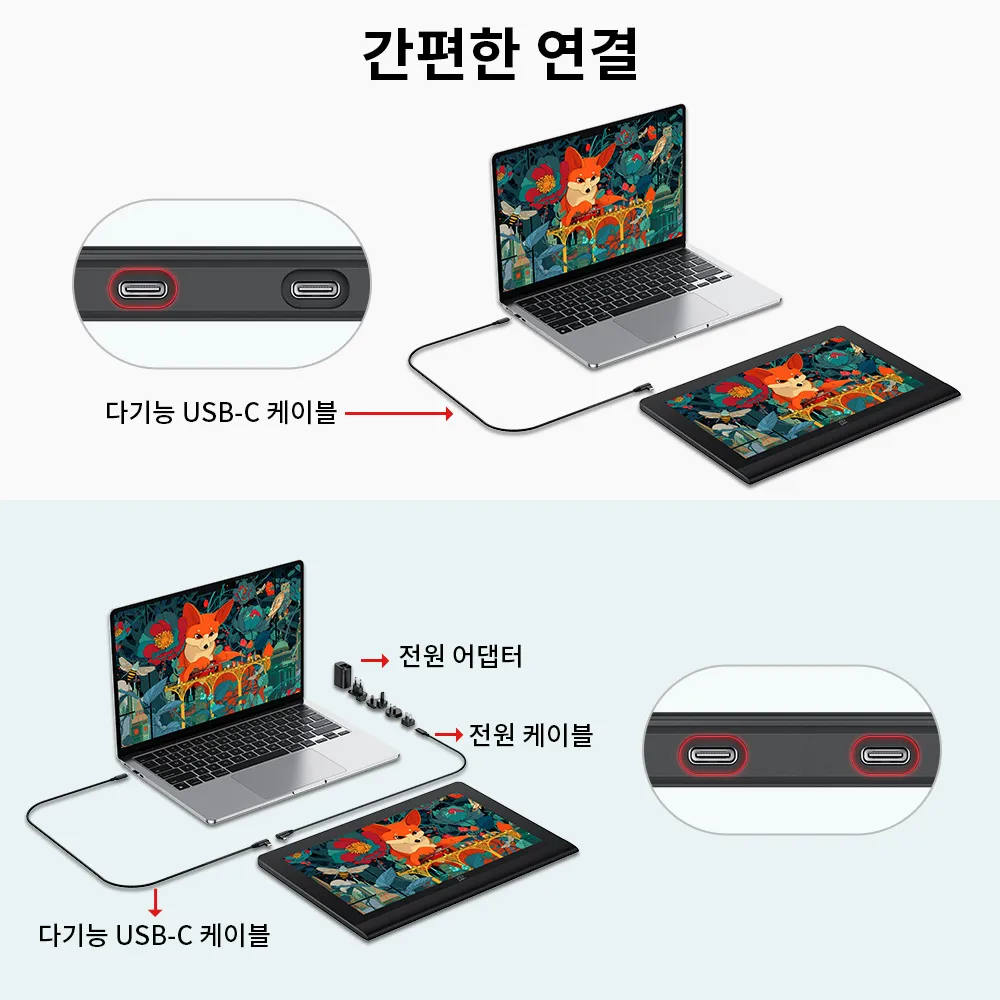 간편한 연결

다기능 USB-C 케이블

전원 어댑터

전원 케이블

다기능 USB-C 케이블