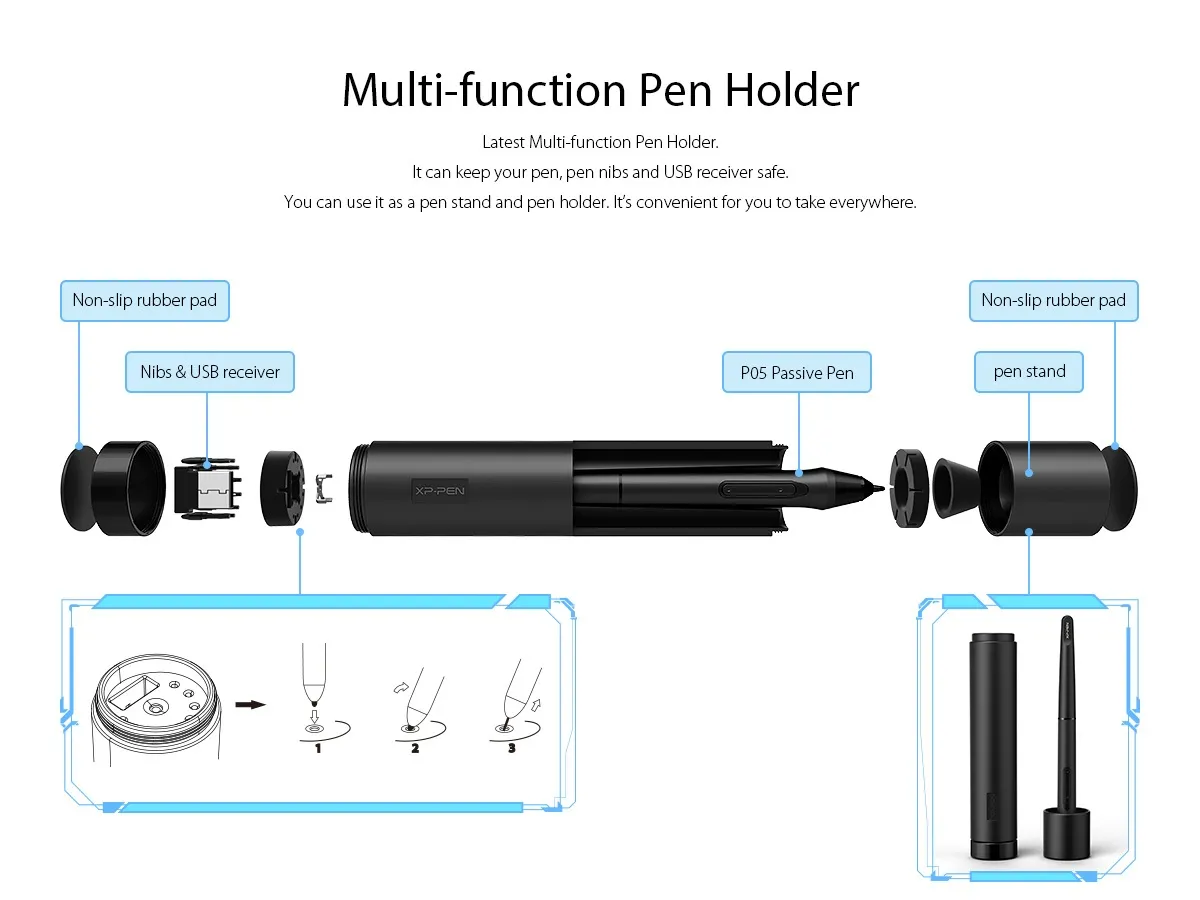 Multi-function Pen Holder

Latest Multi-function Pen Holder.
It can keep your pen, pen nibs and USB receiver safe.
You can use it as a pen stand and pen holder. It's convenient for you to take everywhere.

Non-slip rubber pad

Nibs & USB receiver

P05 Passive Pen

Non-slip rubber pad

pen stand

XP-PEN

1

2

3