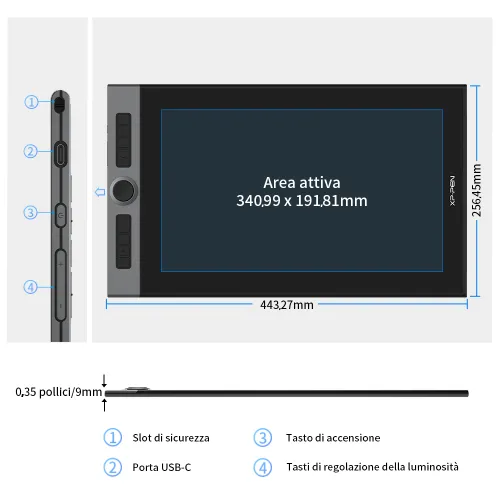 ①
②
③
④

Area attiva
340,99 x 191,81mm

XP-PEN

256,45mm

443,27mm

0,35 pollici/9mm

① Slot di sicurezza
② Porta USB-C
③ Tasto di accensione
④ Tasti di regolazione della luminosità