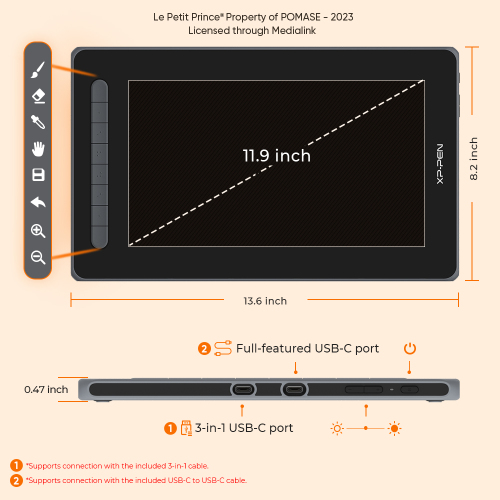 Le Petit Prince® Property of POMASE - 2023
Licensed through Medialink

11.9 inch

XP-PEN

8.2 inch

13.6 inch

2 Full-featured USB-C port

0.47 inch

1 3-in-1 USB-C port

1 *Supports connection with the included 3-in-1 cable.
2 *Supports connection with the included USB-C to USB-C cable.