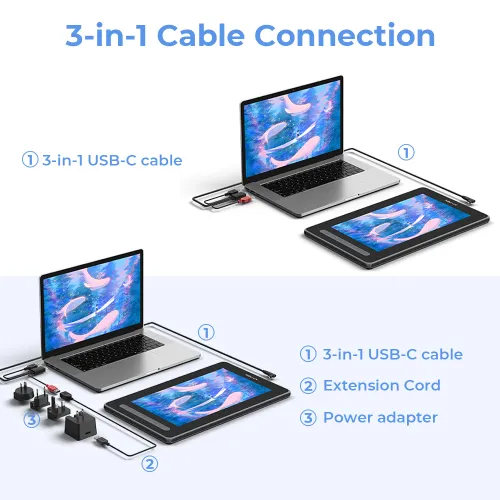 3-in-1 Cable Connection

① 3-in-1 USB-C cable

①

①

① 3-in-1 USB-C cable

② Extension Cord

③ Power adapter

③

②