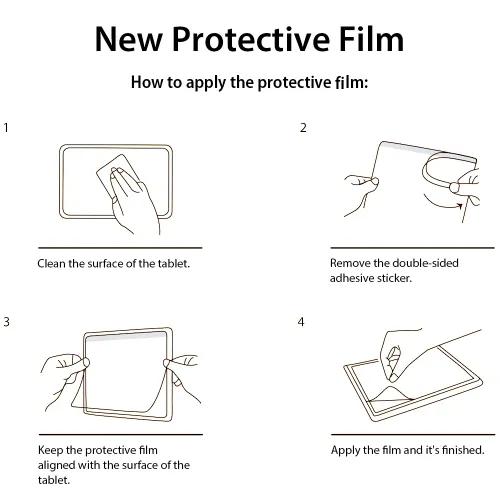 New Protective Film

How to apply the protective film:

1

Clean the surface of the tablet.

2

Remove the double-sided adhesive sticker.

3

Keep the protective film aligned with the surface of the tablet.

4

Apply the film and it's finished.