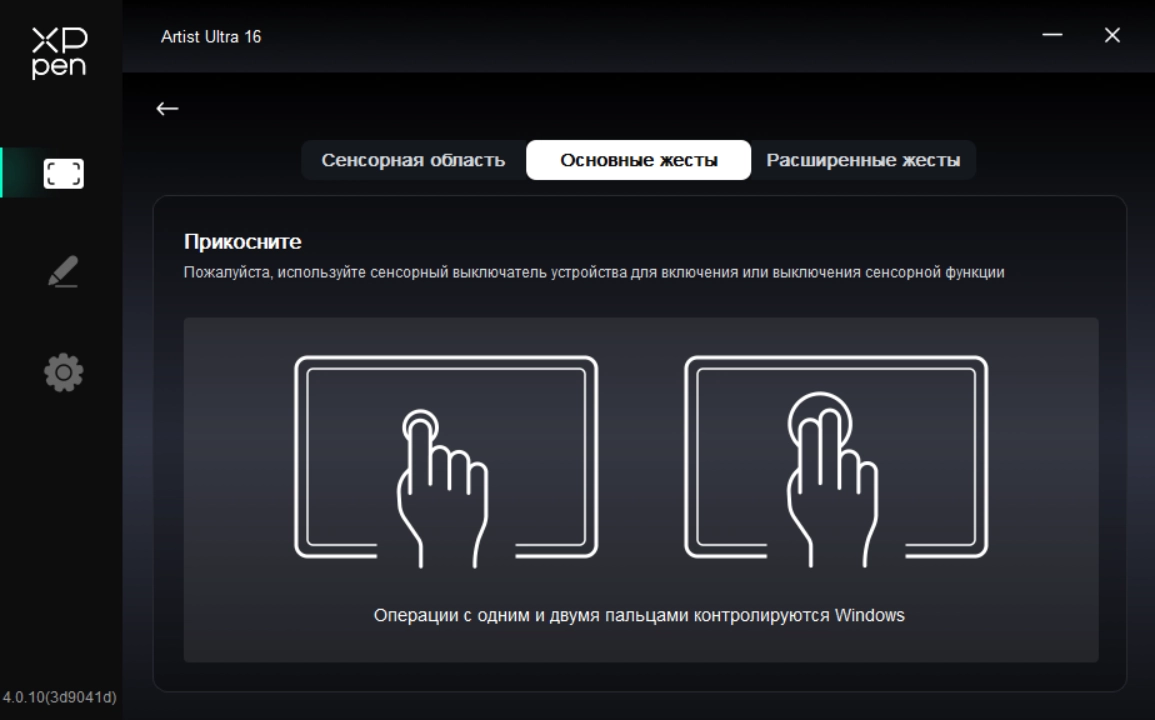 XP pen

Artist Ultra 16

Сенсорная область
Основные жесты
Расширенные жесты

Прикосните
Пожалуйста, используйте сенсорный выключатель устройства для включения или выключения сенсорной функции

Операции с одним и двумя пальцами контролируются Windows

4.0.10(3d9041d)