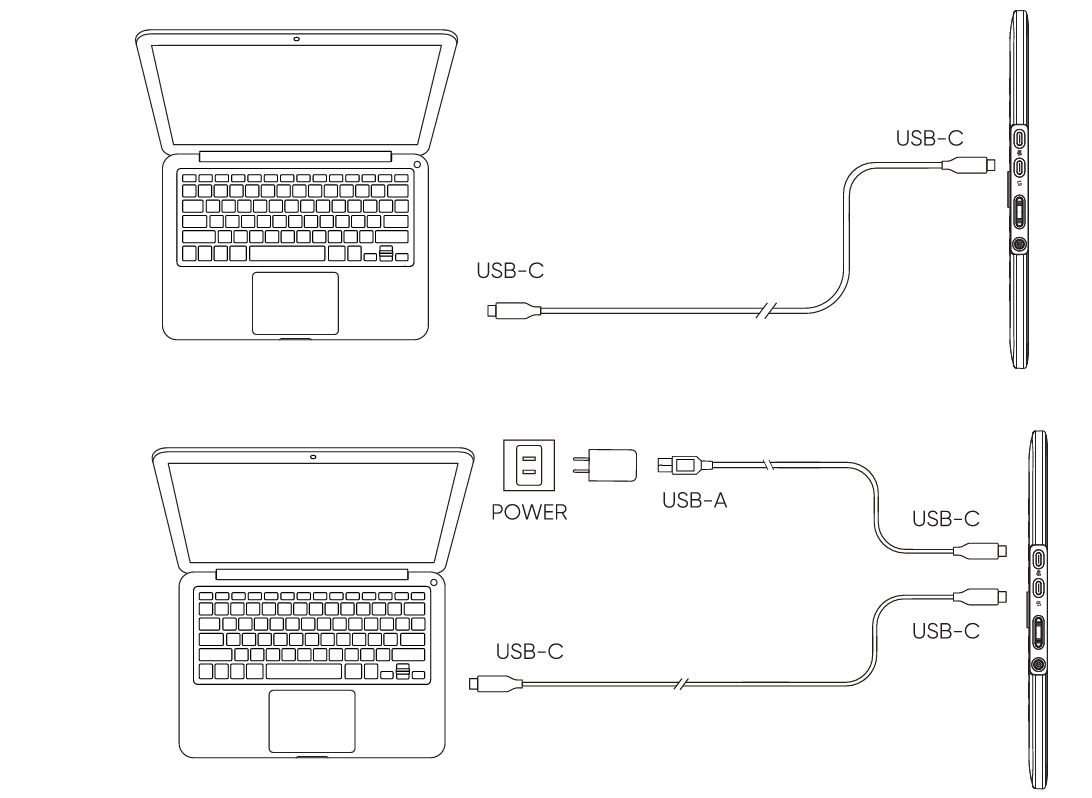 USB-C

USB-C

POWER

USB-A

USB-C

USB-C

USB-C