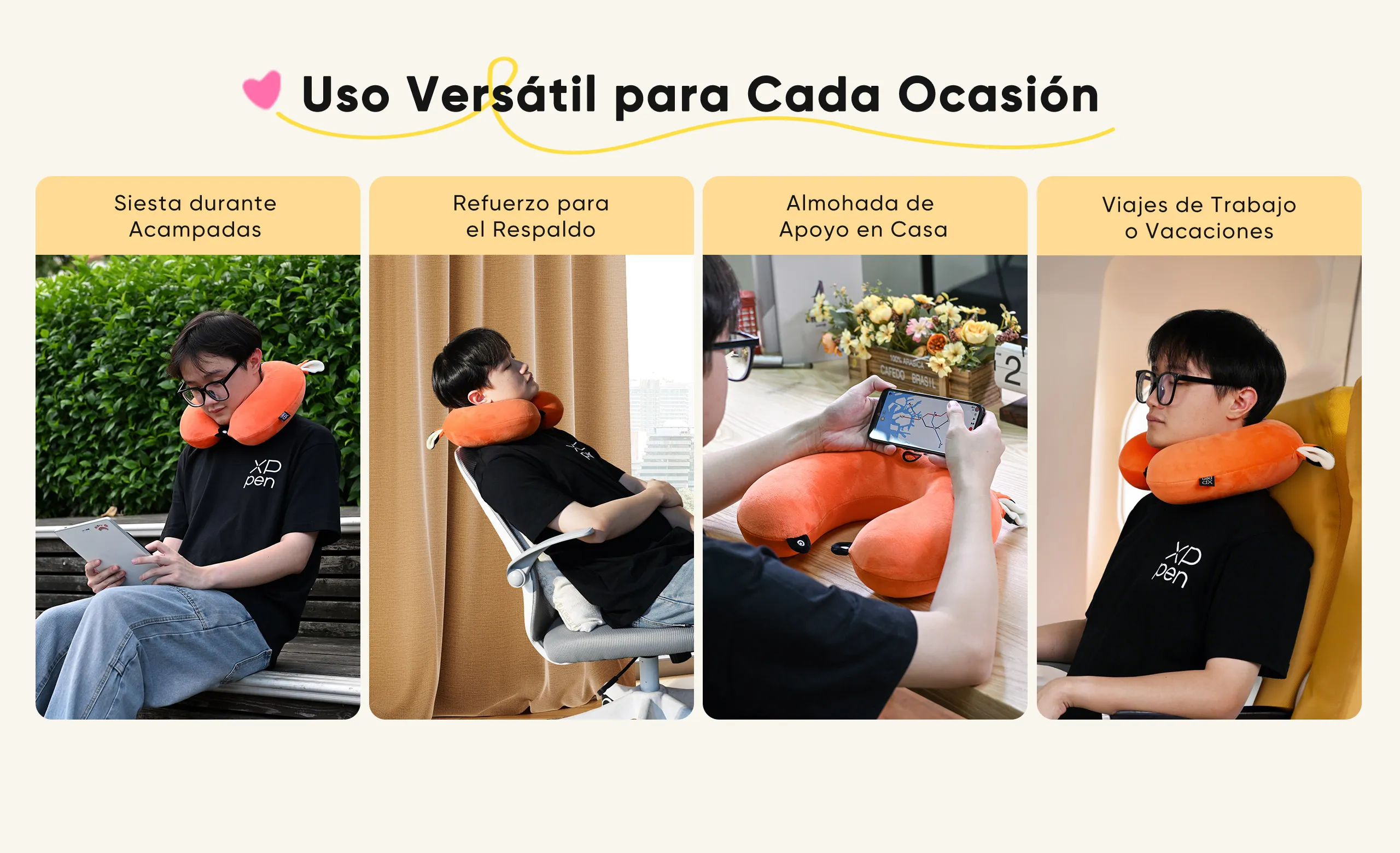 Uso Versátil para Cada Ocasión

Siesta durante Acampadas

XP pen

Refuerzo para el Respaldo

Almohada de Apoyo en Casa

100% ARABICA CAFEDO BRASIL

2

Viajes de Trabajo o Vacaciones

XP pen